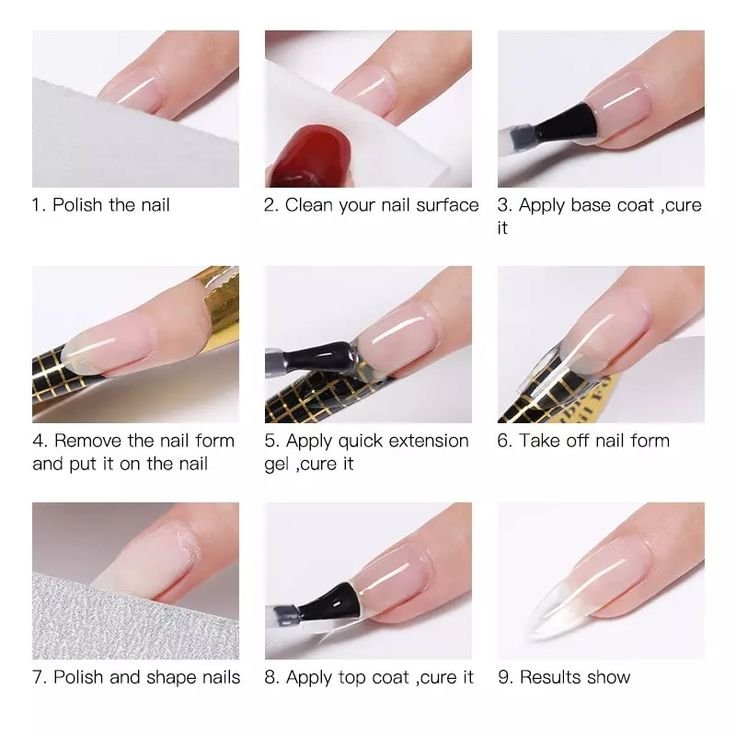 1. Polish the nail

2. Clean your nail surface

3. Apply base coat ,cure it

4. Remove the nail form and put it on the nail

5. Apply quick extension gel ,cure it

6. Take off nail form

7. Polish and shape nails

8. Apply top coat ,cure it

9. Results show